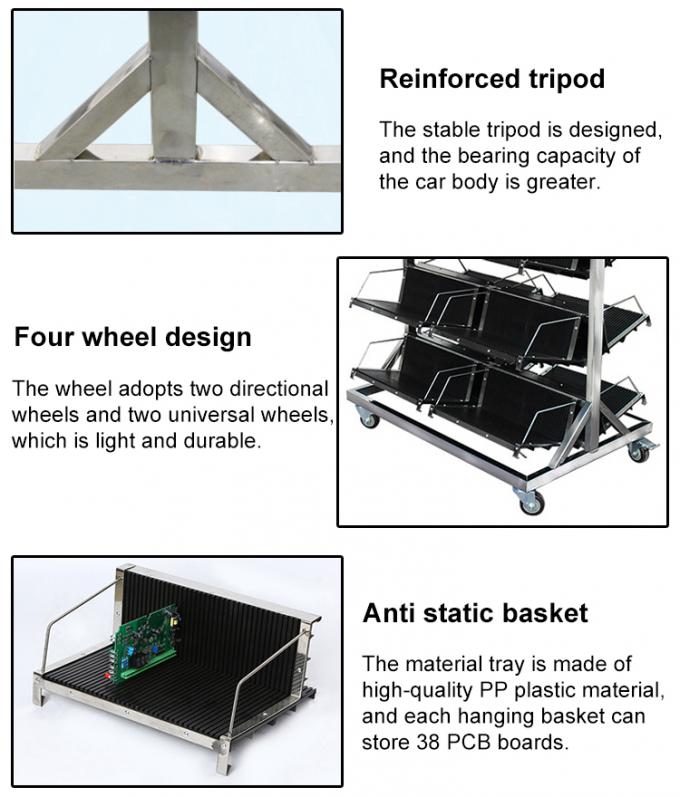 Reinforced tripod

The stable tripod is designed, and the bearing capacity of the car body is greater.

Four wheel design

The wheel adopts two directional wheels and two universal wheels, which is light and durable.

Anti static basket

The material tray is made of high-quality PP plastic material, and each hanging basket can store 38 PCB boards.