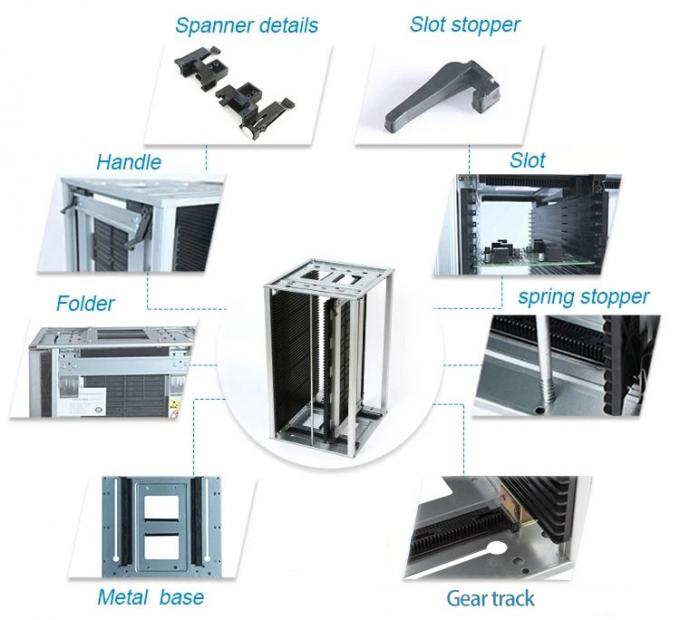 Spanner details

Slot stopper

Handle

Slot

Folder

spring stopper

Metal base

Gear track