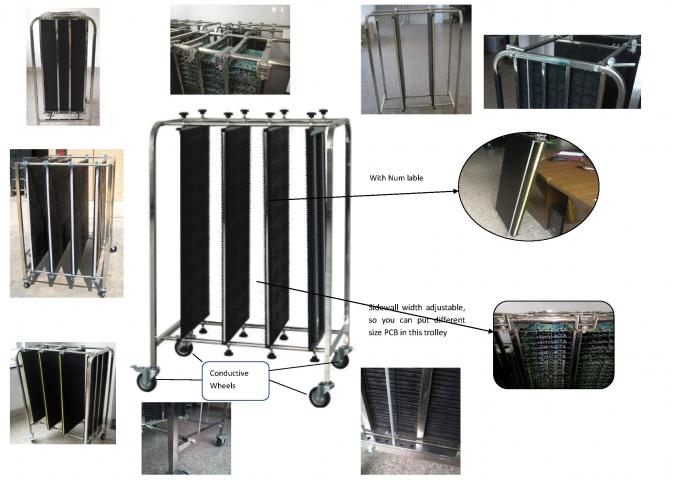 With Num lable

Sidewall width adjustable, so you can put different size PCB in this trolley

Conductive Wheels