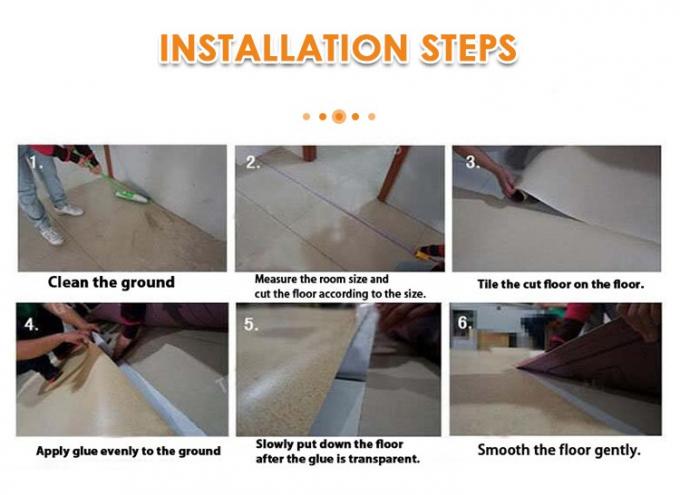 INSTALLATION STEPS

1.

Clean the ground

2.

Measure the room size and cut the floor according to the size.

3.

Tile the cut floor on the floor.

4.

Apply glue evenly to the ground

5.

Slowly put down the floor after the glue is transparent.

6.

Smooth the floor gently.